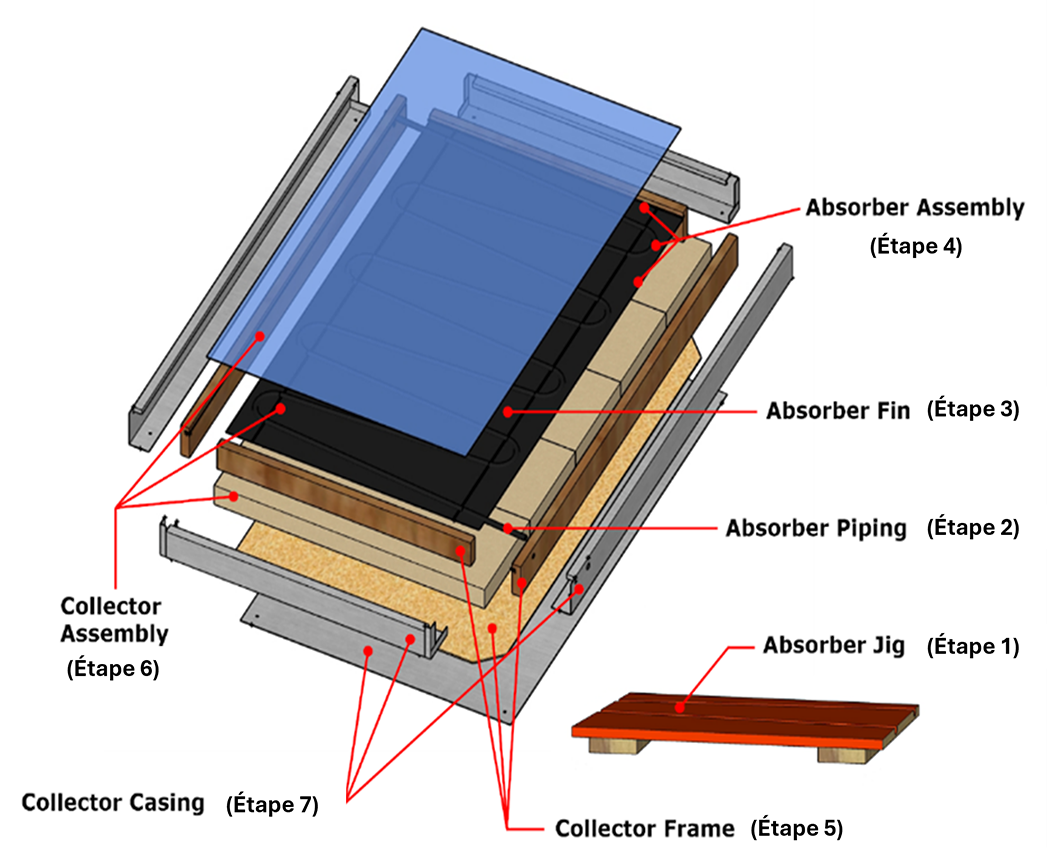 Absorber Assembly
(Étape 4)

Absorber Fin (Étape 3)

Absorber Piping (Étape 2)

Collector Assembly
(Étape 6)

Absorber Jig (Étape 1)

Collector Casing (Étape 7)

Collector Frame (Étape 5)