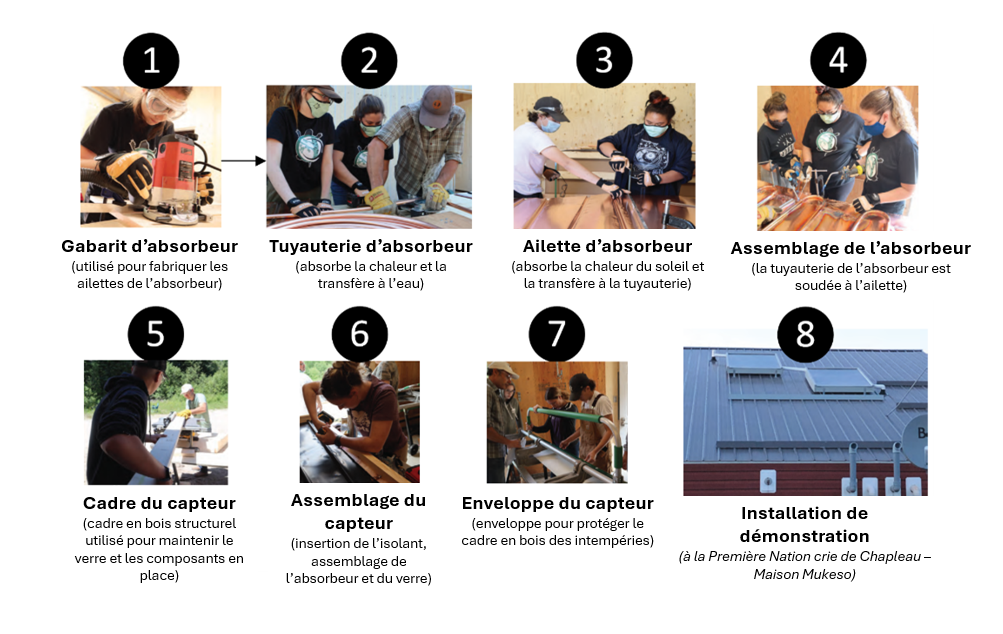 1

Gabarit d'absorbeur
(utilisé pour fabriquer les ailettes de l'absorbeur)

2

Tuyauterie d'absorbeur
(absorbe la chaleur et la transfère à l'eau)

3

Ailette d'absorbeur
(absorbe la chaleur du soleil et la transfère à la tuyauterie)

4

Assemblage de l'absorbeur
(la tuyauterie de l'absorbeur est soudée à l'ailette)

5

Cadre du capteur
(cadre en bois structurel utilisé pour maintenir le verre et les composants en place)

6

Assemblage du capteur
(insertion de l'isolant, assemblage de l'absorbeur et du verre)

7

Enveloppe du capteur
(enveloppe pour protéger le cadre en bois des intempéries)

8

Installation de démonstration
(à la Première Nation crie de Chapleau – Maison Mukeso)