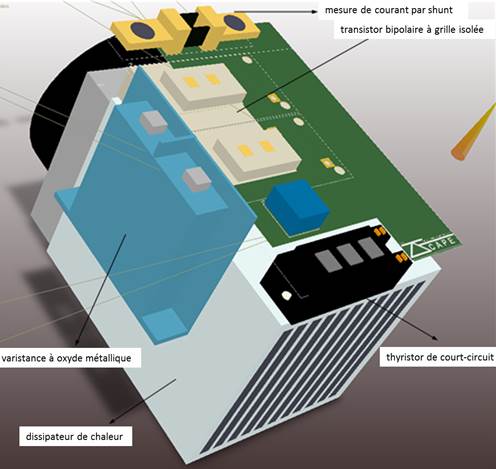 mesure de courant par shunt

transistor bipolaire à grille isolée

SCAPE

varistance à oxyde métallique

thyristor de court-circuit

dissipateur de chaleur