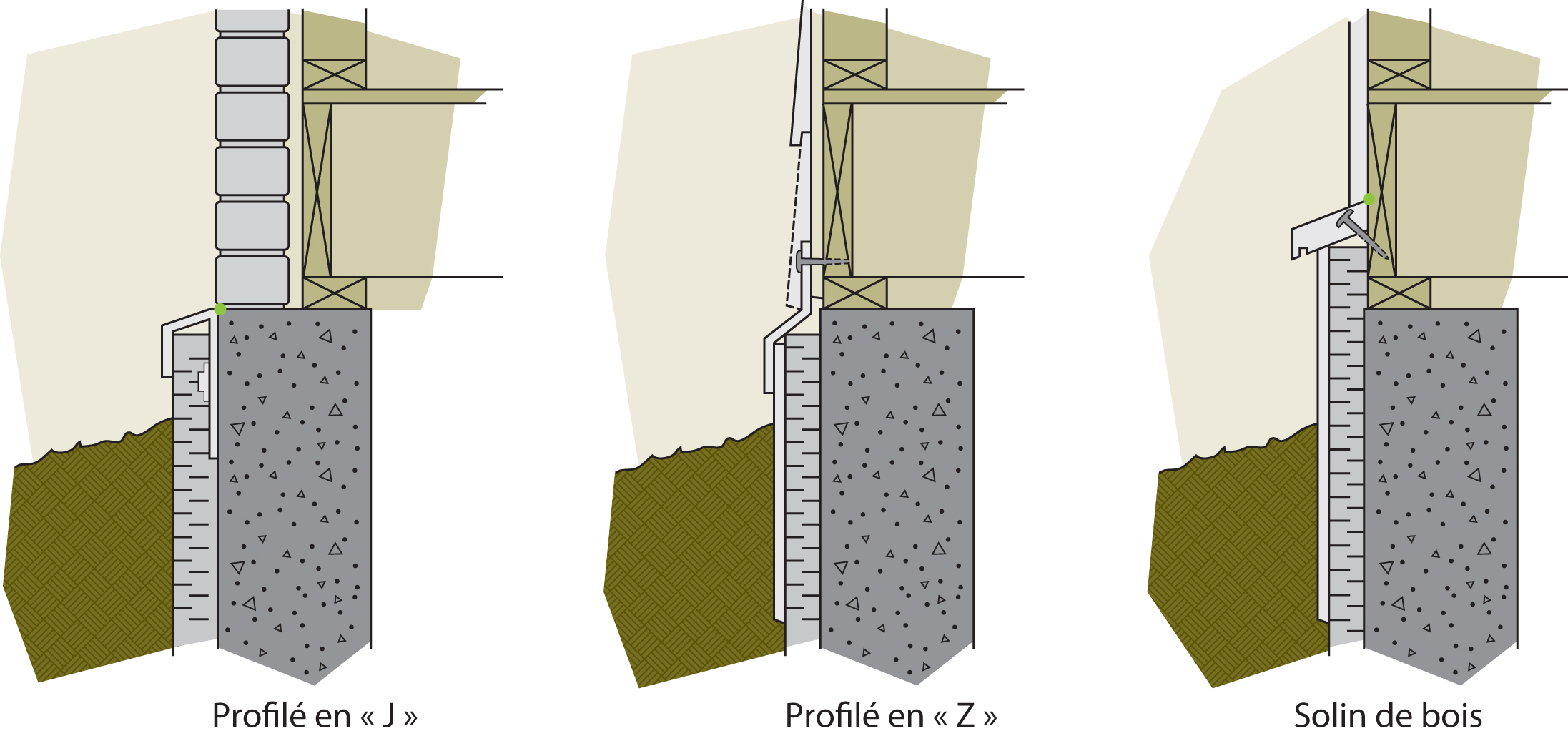 Profilé en « J »

Profilé en « Z »

Solin de bois