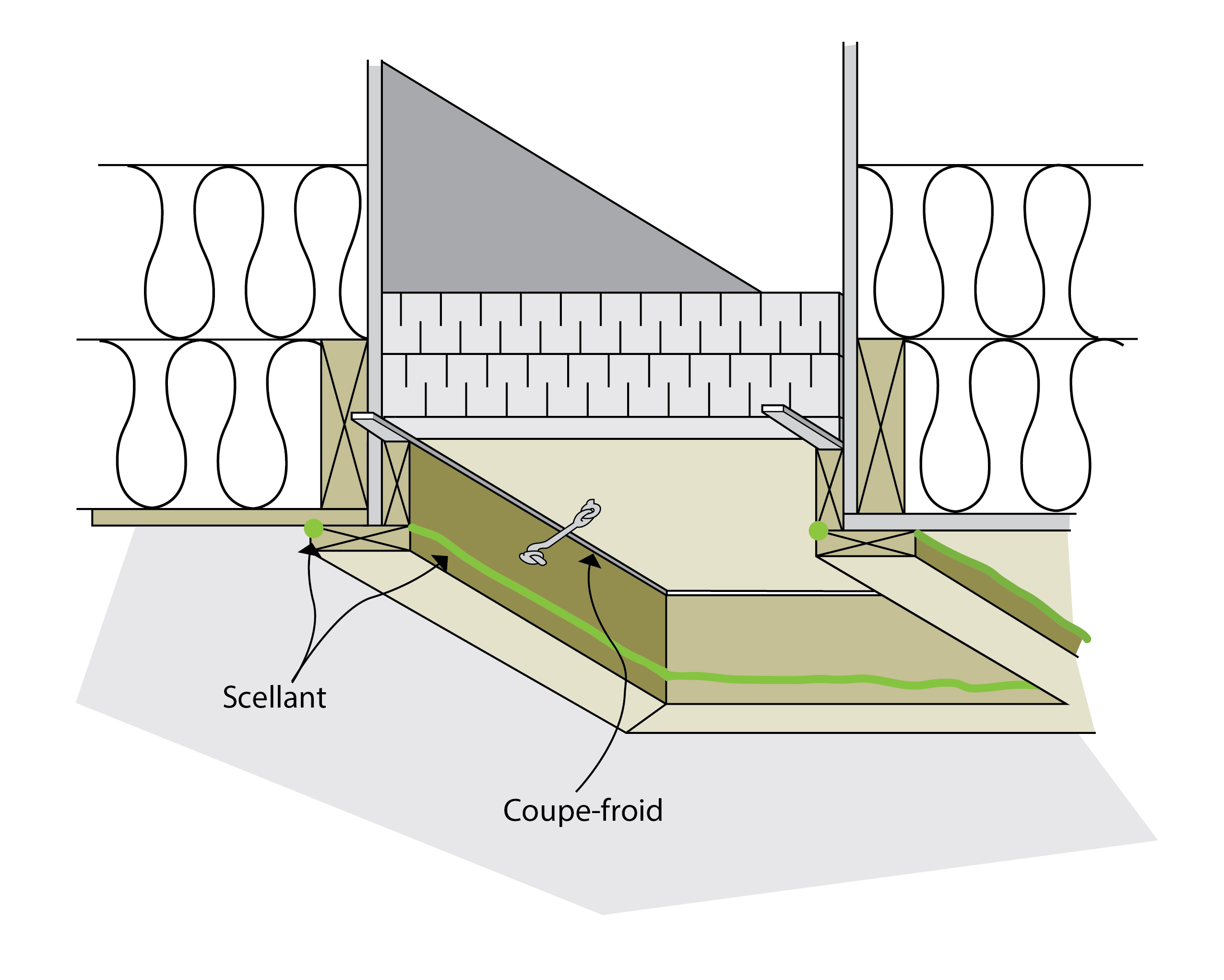 Scellant

Coupe-froid