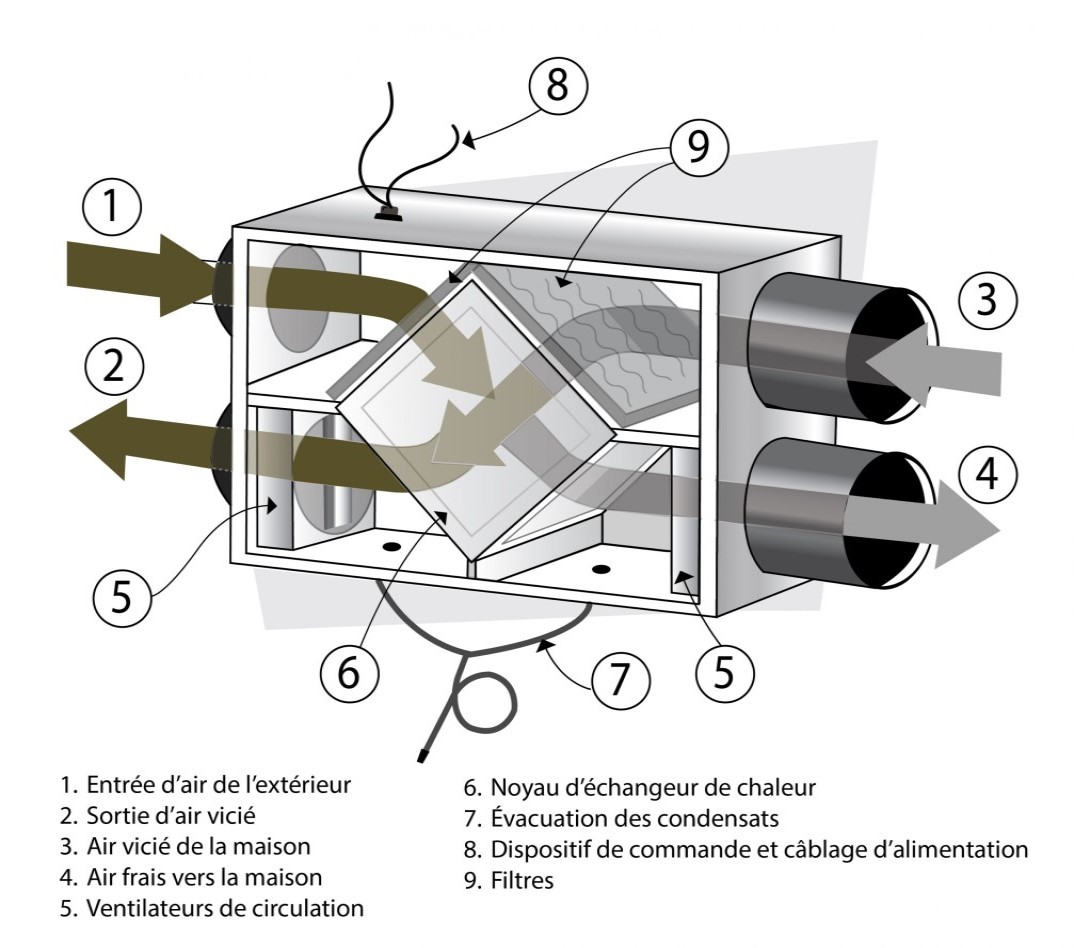 8
9
1
3
2
4
5
6
7
5

1. Entrée d'air de l'extérieur
2. Sortie d'air vicié
3. Air vicié de la maison
4. Air frais vers la maison
5. Ventilateurs de circulation

6. Noyau d'échangeur de chaleur
7. Évacuation des condensats
8. Dispositif de commande et câblage d'alimentation
9. Filtres